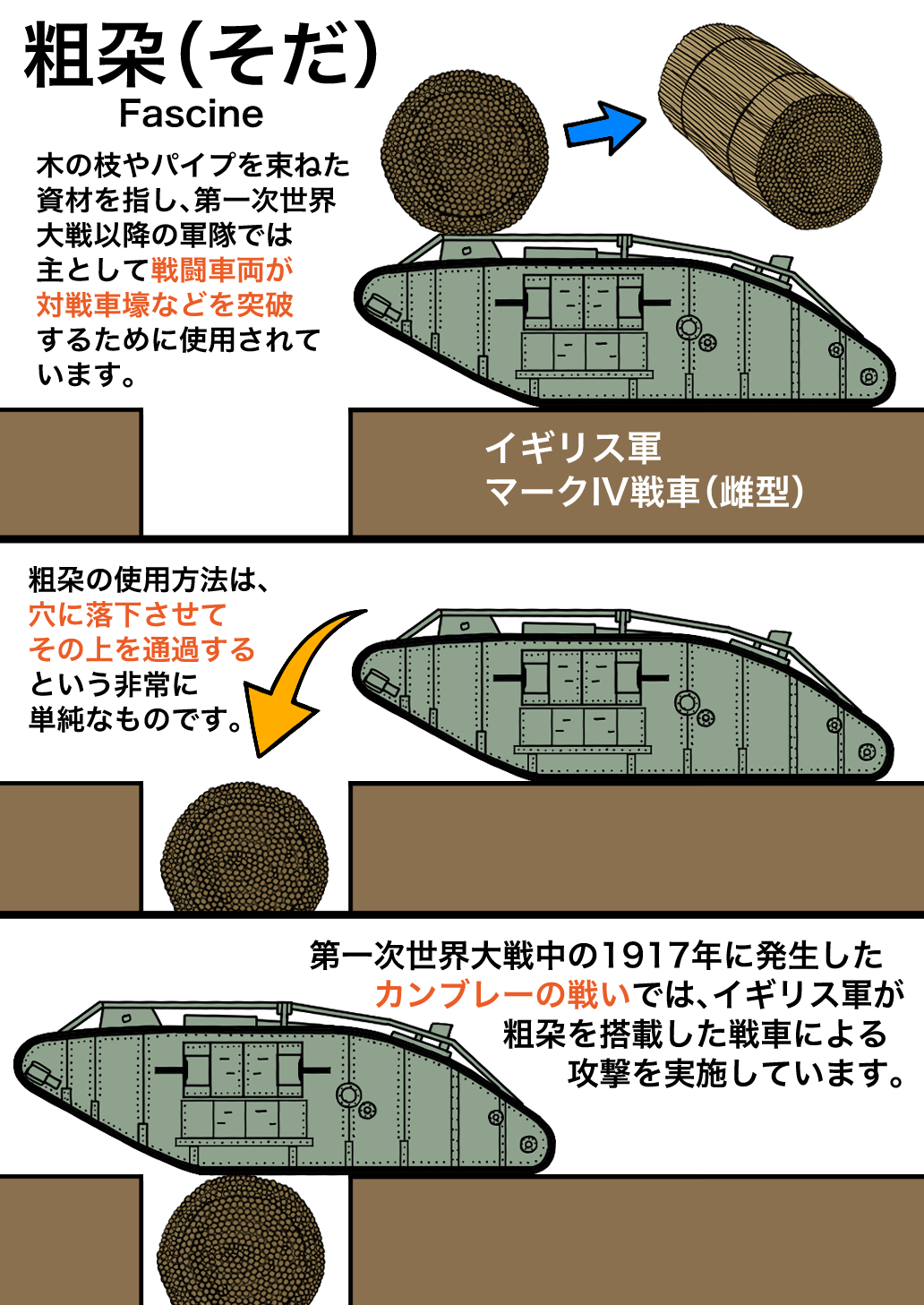 粗朶(そだ)
Fascine

木の枝やパイプを束ねた資材を指し、第一次世界大戦以降の軍隊では主として戦闘車両が対戦車壕などを突破するために使用されています。

イギリス軍
マークIV戦車(雌型)

粗朶の使用方法は、穴に落下させてその上を通過するという非常に単純なものです。

第一次世界大戦中の1917年に発生したカンブレーの戦いでは、イギリス軍が粗朶を搭載した戦車による攻撃を実施しています。