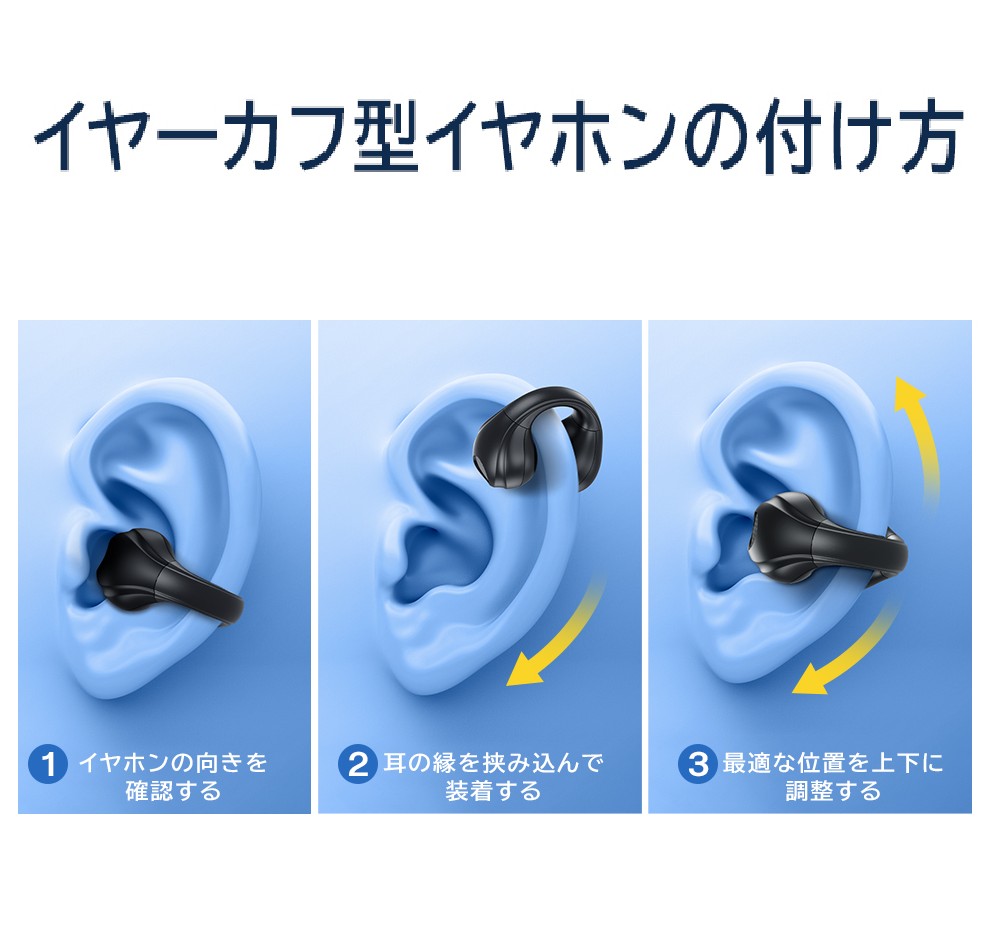 イヤーカフ型イヤホンの付け方

1 イヤホンの向きを確認する

2 耳の縁を挟み込んで装着する

3 最適な位置を上下に調整する